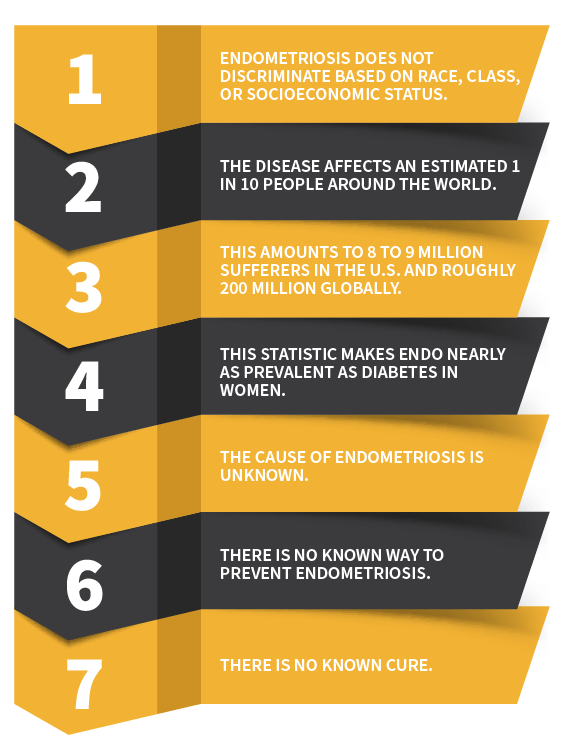 1

ENDOMETRIOSIS DOES NOT DISCRIMINATE BASED ON RACE, CLASS, OR SOCIOECONOMIC STATUS.

2

THE DISEASE AFFECTS AN ESTIMATED 1 IN 10 PEOPLE AROUND THE WORLD.

3

THIS AMOUNTS TO 8 TO 9 MILLION SUFFERERS IN THE U.S. AND ROUGHLY 200 MILLION GLOBALLY.

4

THIS STATISTIC MAKES ENDO NEARLY AS PREVALENT AS DIABETES IN WOMEN.

5

THE CAUSE OF ENDOMETRIOSIS IS UNKNOWN.

6

THERE IS NO KNOWN WAY TO PREVENT ENDOMETRIOSIS.

7

THERE IS NO KNOWN CURE.